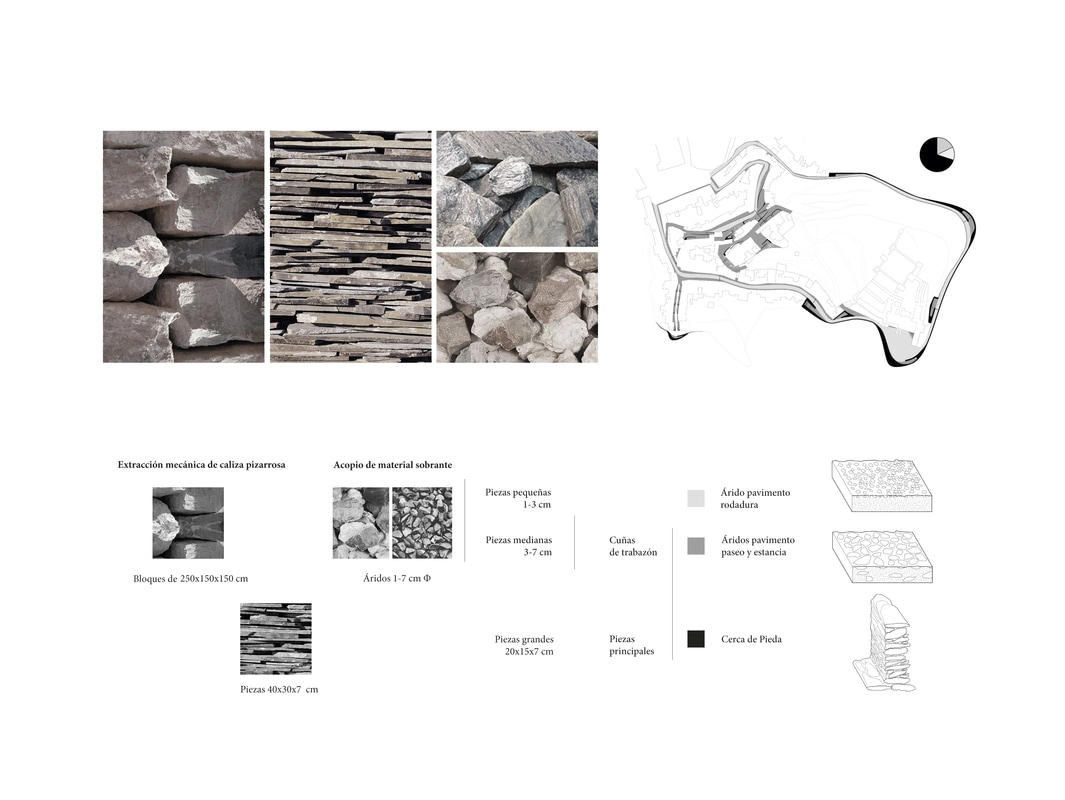 Extracción mecánica de caliza pizarrosa

Bloques de 250x150x150 cm

Piezas 40x30x7 cm

Acopio de material sobrante

Áridos 1-7 cm Φ

Piezas pequeñas
1-3 cm

Piezas medianas
3-7 cm

Piezas grandes
20x15x7 cm

Cuñas
de trabazón

Piezas
principales

Árido pavimento
rodadura

Áridos pavimento
paseo y estancia

Cerca de Pieda